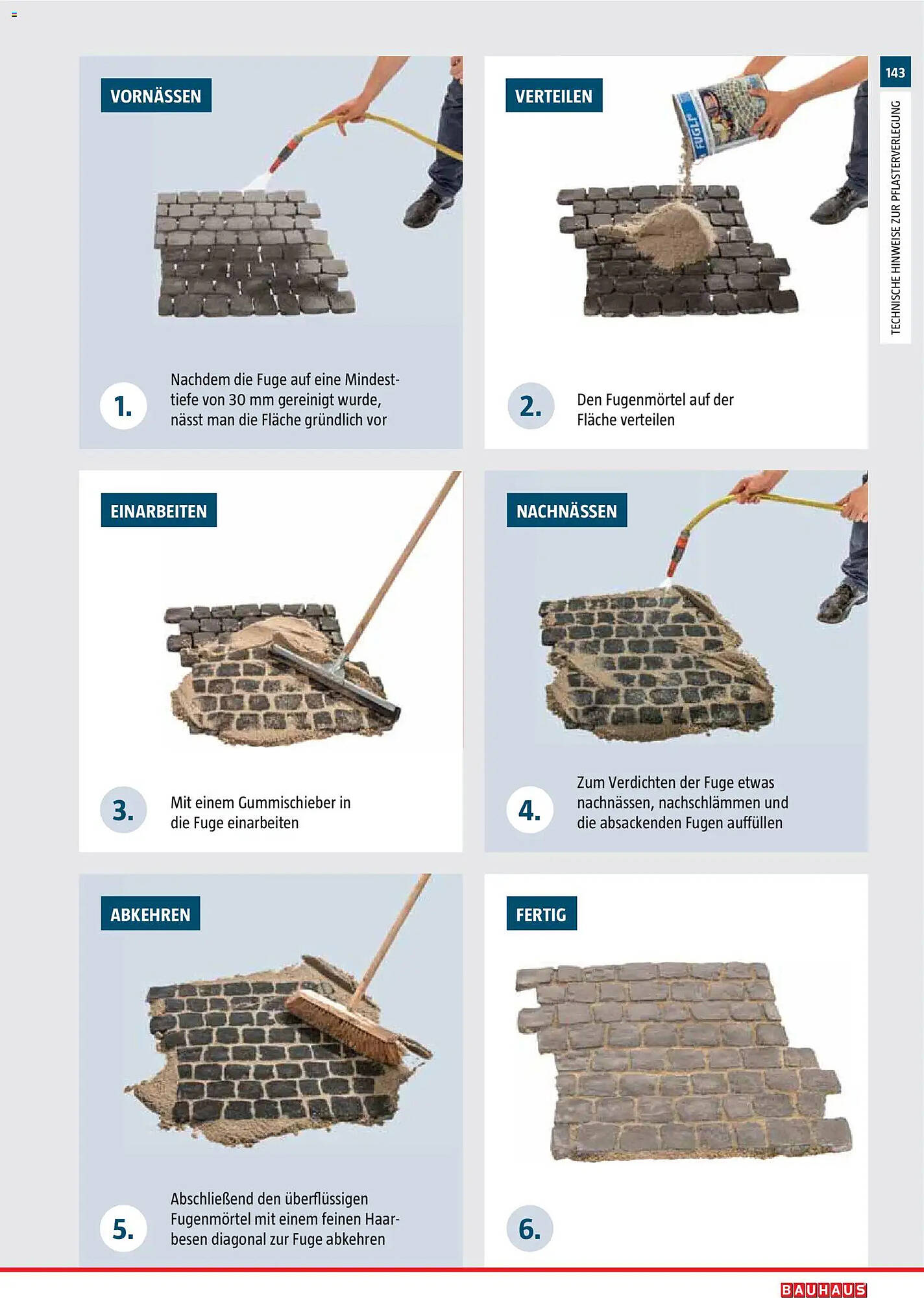 143

TECHNISCHE HINWEISE ZUR PFLASTERVERLEGUNG

VORNÄSSEN

1. Nachdem die Fuge auf eine Mindesttiefe von 30 mm gereinigt wurde, nässt man die Fläche gründlich vor

VERTEILEN

FUGLI

2. Den Fugenmörtel auf der Fläche verteilen

EINARBEITEN

3. Mit einem Gummischieber in die Fuge einarbeiten

NACHNÄSSEN

4. Zum Verdichten der Fuge etwas nachnässen, nachschlämmen und die absackenden Fugen auffüllen

ABKEHREN

5. Abschließend den überflüssigen Fugenmörtel mit einem feinen Haarbesen diagonal zur Fuge abkehren

FERTIG

6.

BAUHAUS